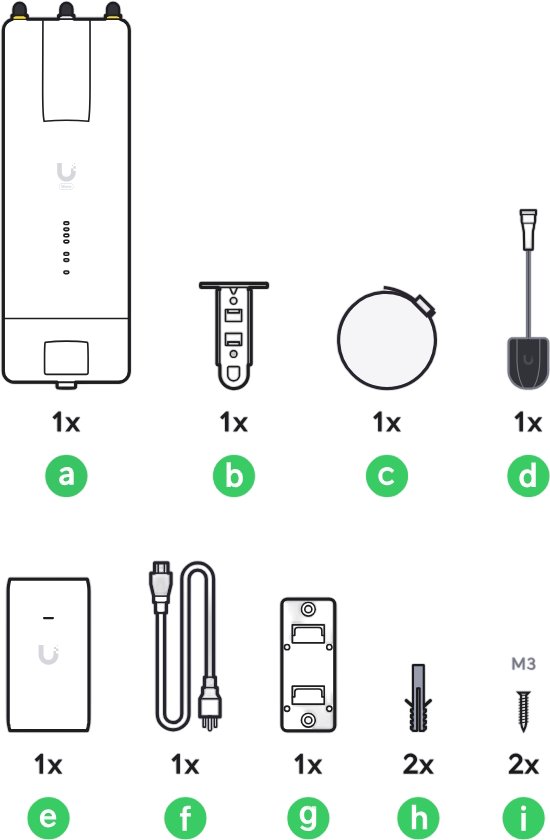 1x
a

1x
b

1x
c

1x
d

1x
e

1x
f

1x
g

2x
h

M3
2x
i